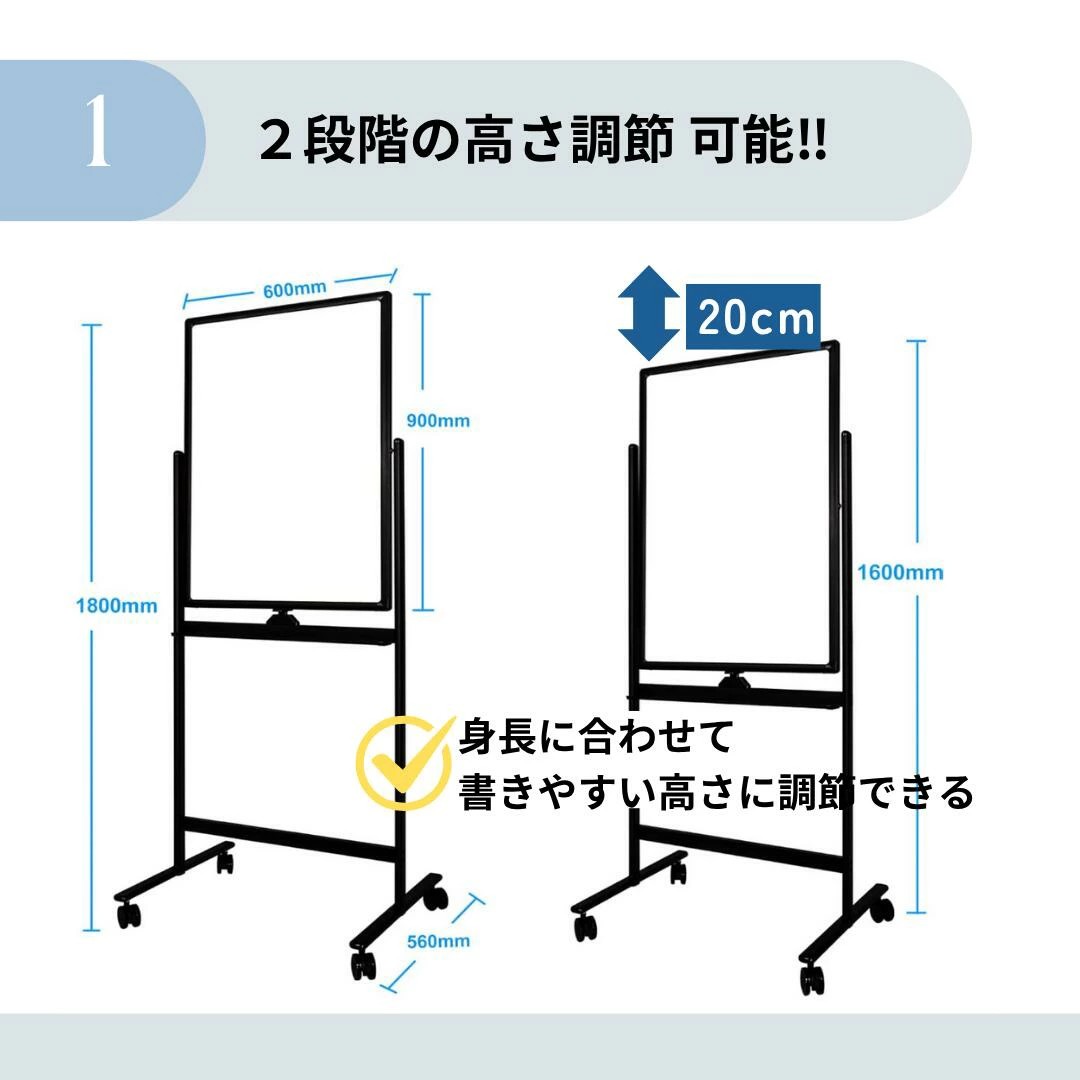 1

２段階の高さ調節 可能!!

600mm

900mm

1800mm

560mm

20cm

1600mm

身長に合わせて
書きやすい高さに調節できる